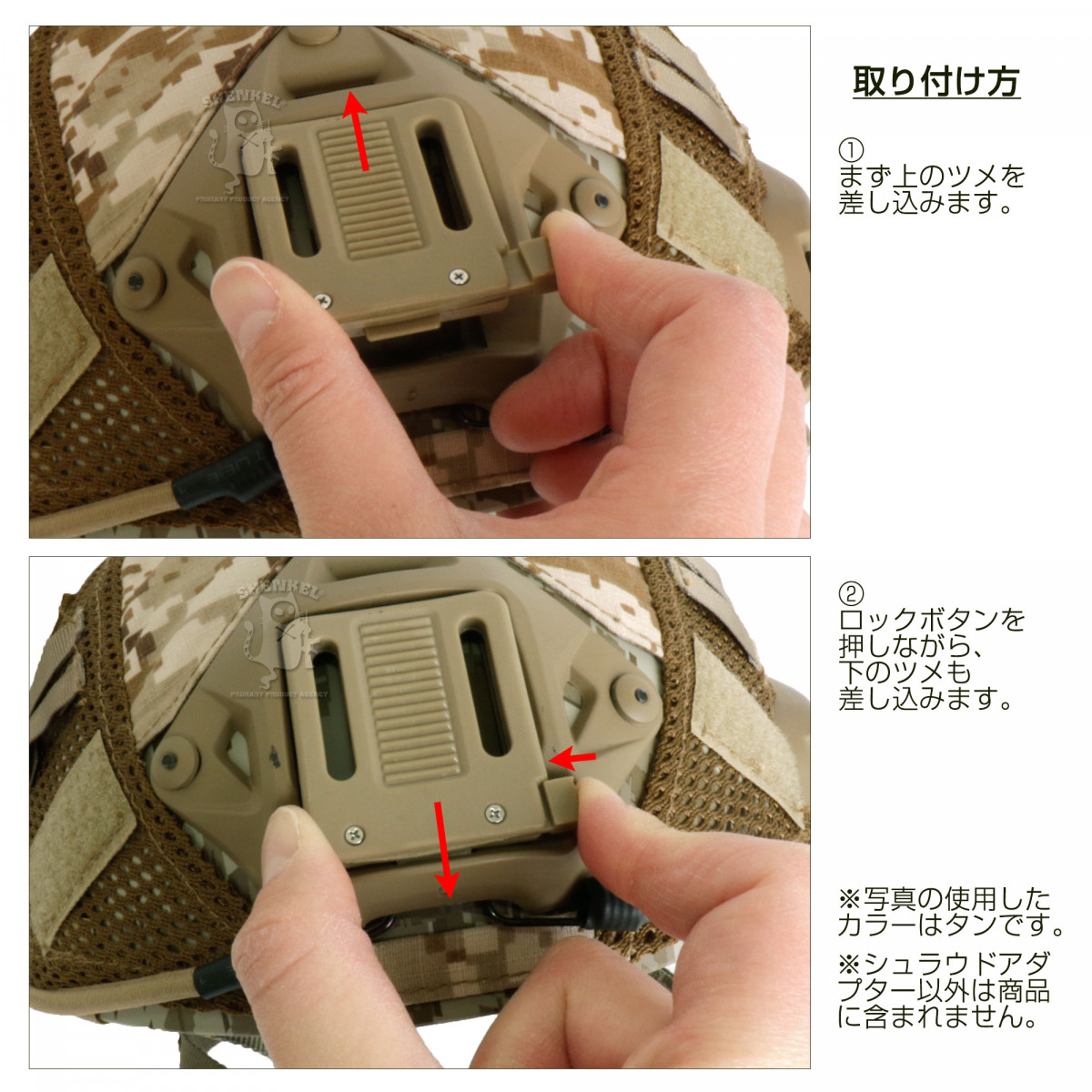 SHENKEL
PRIMARY PRODUCT AGENCY

取り付け方

①
まず上のツメを差し込みます。

SHENKEL
PRIMARY PRODUCT AGENCY

②
ロックボタンを押しながら、下のツメも差し込みます。

※写真の使用したカラーはタンです。

※シュラウドアダプター以外は商品に含まれません。