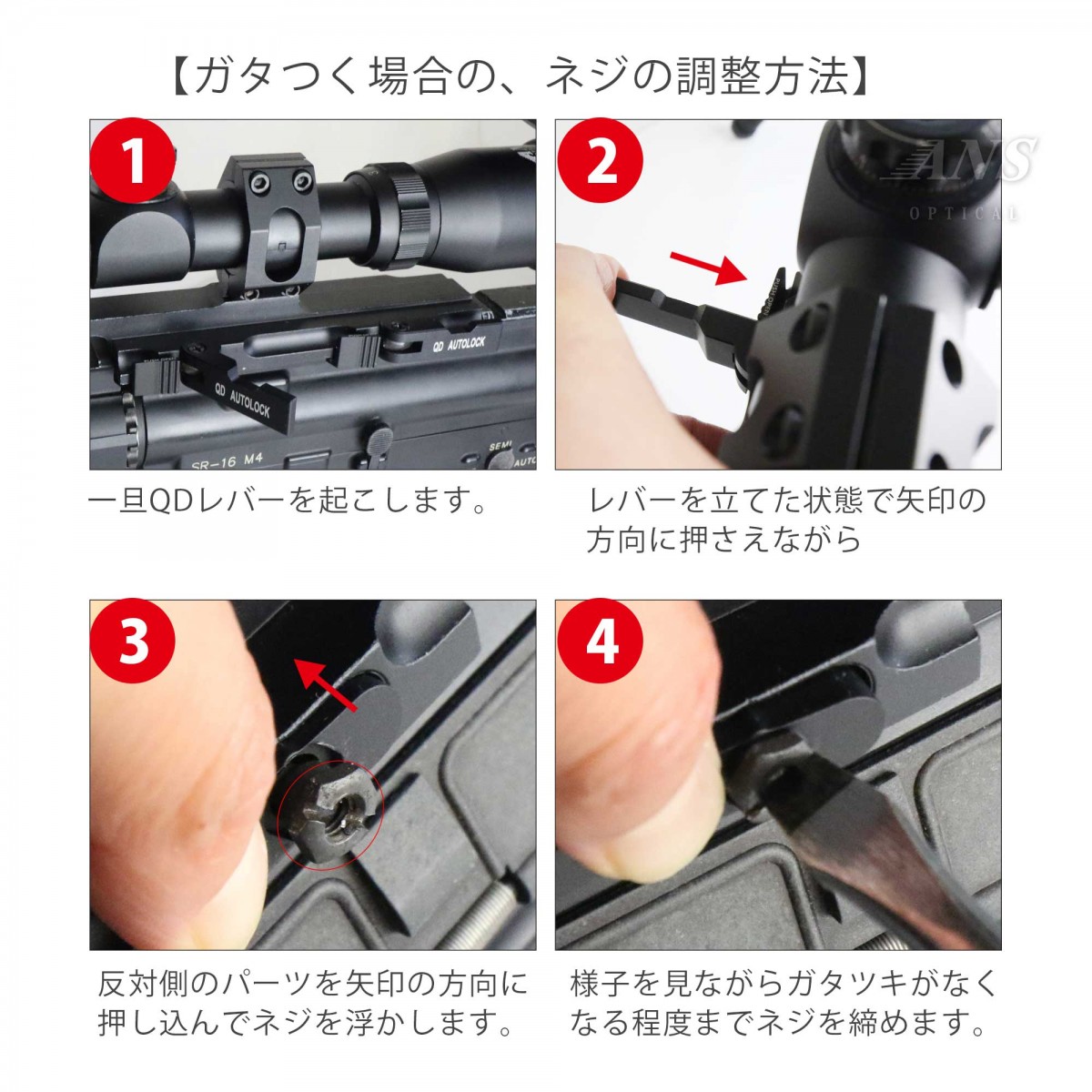 【ガタつく場合の、ネジの調整方法】

1

QD AUTOLOCK

QD AUTOLOCK

SR-16 M4

SEMI

AUTO

一旦QDレバーを起こします。

2

ANS

OPTICAL

レバーを立てた状態で矢印の方向に押さえながら

3

反対側のパーツを矢印の方向に押し込んでネジを浮かします。

4

様子を見ながらガタツキがなくなる程度までネジを締めます。